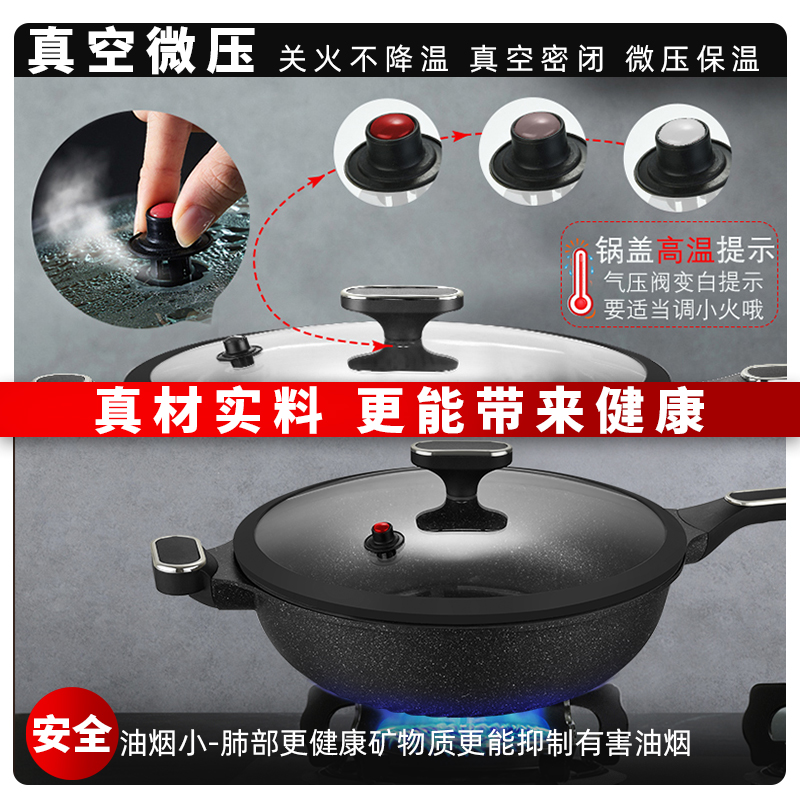 真空微压 关火不降温 真空密闭 微压保温

锅盖高温提示
气压阀变白提示
要适当调小火哦

真材实料 更能带来健康

安全 油烟小-肺部更健康矿物质更能抑制有害油烟